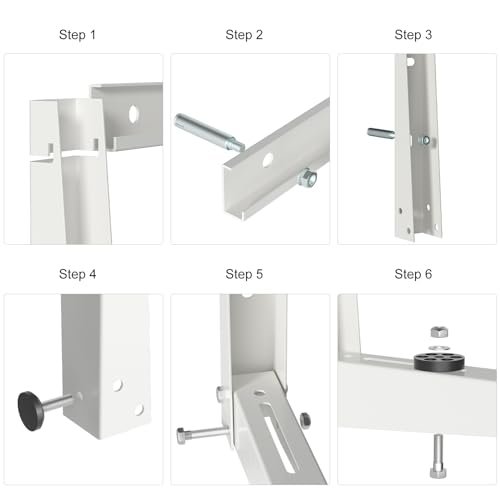 Step 1

Step 2

Step 3

Step 4

Step 5

Step 6