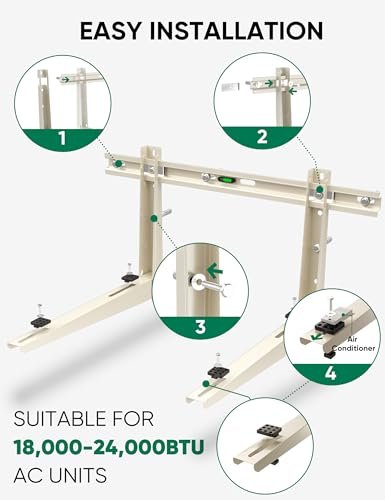 EASY INSTALLATION

1

2

3

Air Conditioner

4

SUITABLE FOR
18,000-24,000BTU
AC UNITS