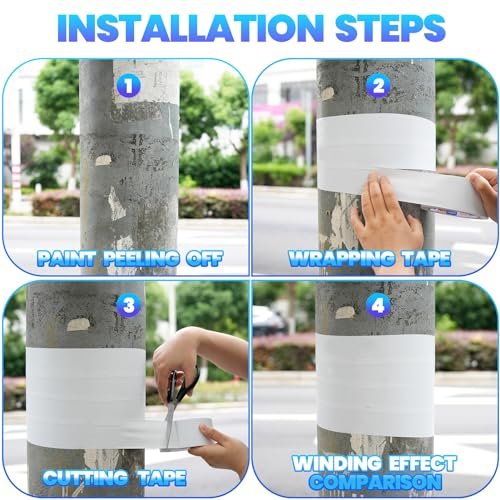 INSTALLATION STEPS

1
PAINT PEELING OFF

2
WRAPPING TAPE

3
CUTTING TAPE

4
WINDING EFFECT COMPARISON