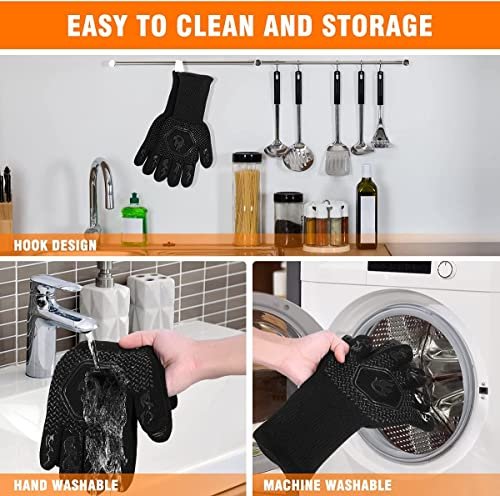 EASY TO CLEAN AND STORAGE

HOOK DESIGN

HAND WASHABLE

MACHINE WASHABLE