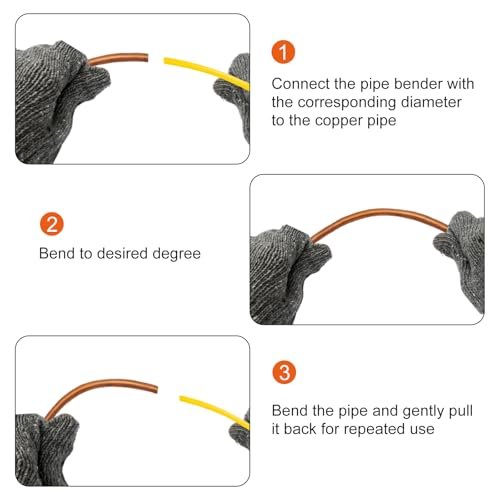 1

Connect the pipe bender with the corresponding diameter to the copper pipe

2

Bend to desired degree

3

Bend the pipe and gently pull it back for repeated use