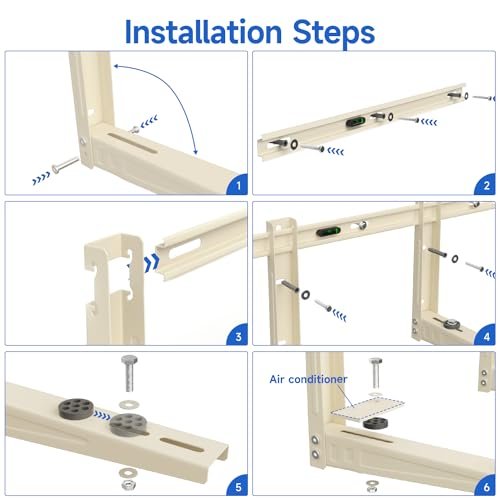 Installation Steps

1

2

3

4

5

Air conditioner

6