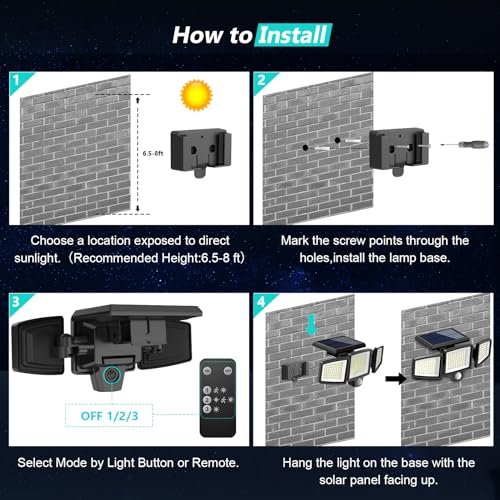 How to Install

1

6.5-8ft

Choose a location exposed to direct sunlight.（Recommended Height:6.5-8 ft）

2

Mark the screw points through the holes,install the lamp base.

3

OFF 1/2/3

1
2
3

Select Mode by Light Button or Remote.

4

Hang the light on the base with the solar panel facing up.