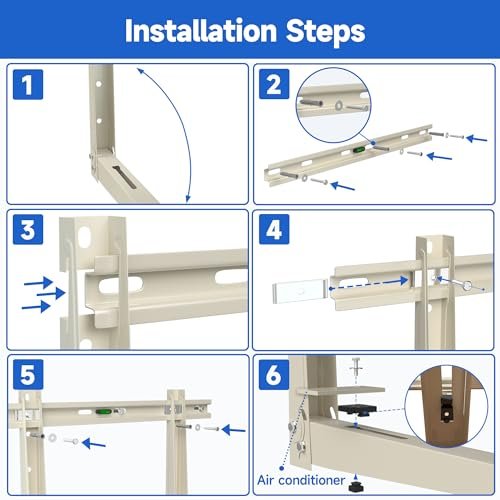 Installation Steps

1

2

3

4

5

6

Air conditioner