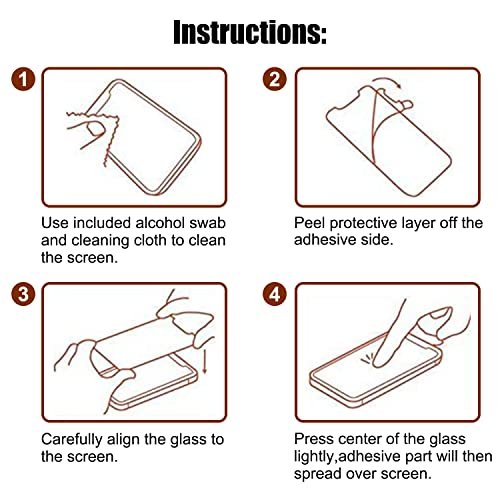 Instructions:

1

Use included alcohol swab and cleaning cloth to clean the screen.

2

Peel protective layer off the adhesive side.

3

Carefully align the glass to the screen.

4

Press center of the glass lightly,adhesive part will then spread over screen.