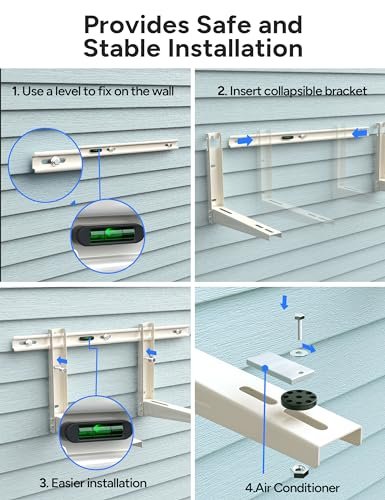 Provides Safe and Stable Installation

1. Use a level to fix on the wall

2. Insert collapsible bracket

3. Easier installation

4.Air Conditioner