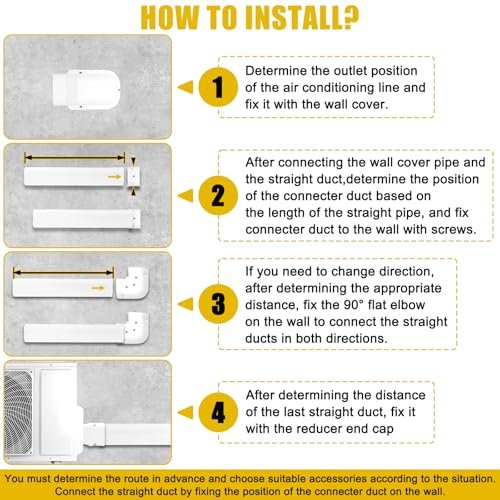 HOW TO INSTALL?

1

Determine the outlet position of the air conditioning line and fix it with the wall cover.

2

After connecting the wall cover pipe and the straight duct,determine the position of the connecter duct based on the length of the straight pipe, and fix connecter duct to the wall with screws.

3

If you need to change direction, after determining the appropriate distance, fix the 90° flat elbow on the wall to connect the straight ducts in both directions.

4

After determining the distance of the last straight duct, fix it with the reducer end cap

You must determine the route in advance and choose suitable accessories according to the situation. Connect the straight duct by fixing the position of the connecter duct on the wall.