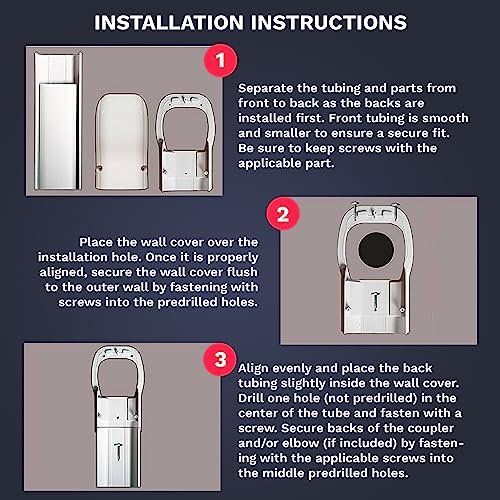 INSTALLATION INSTRUCTIONS

1

Separate the tubing and parts from front to back as the backs are installed first. Front tubing is smooth and smaller to ensure a secure fit. Be sure to keep screws with the applicable part.

2

Place the wall cover over the installation hole. Once it is properly aligned, secure the wall cover flush to the outer wall by fastening with screws into the predrilled holes.

3

Align evenly and place the back tubing slightly inside the wall cover. Drill one hole (not predrilled) in the center of the tube and fasten with a screw. Secure backs of the coupler and/or elbow (if included) by fastening with the applicable screws into the middle predrilled holes.