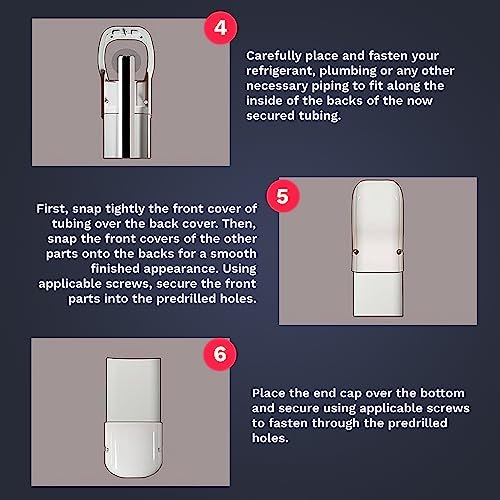 4

Carefully place and fasten your refrigerant, plumbing or any other necessary piping to fit along the inside of the backs of the now secured tubing.

5

First, snap tightly the front cover of tubing over the back cover. Then, snap the front covers of the other parts onto the backs for a smooth finished appearance. Using applicable screws, secure the front parts into the predrilled holes.

6

Place the end cap over the bottom and secure using applicable screws to fasten through the predrilled holes.