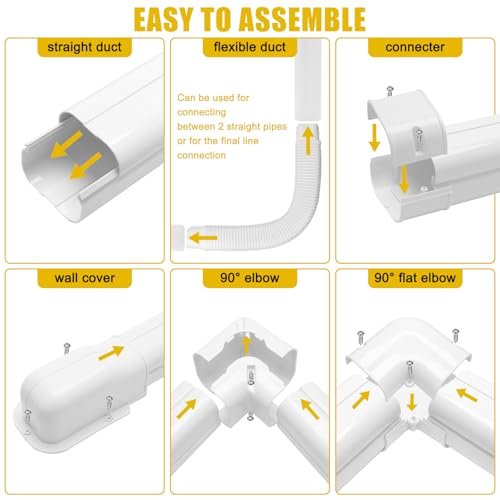 EASY TO ASSEMBLE

straight duct

flexible duct

Can be used for connecting between 2 straight pipes or for the final line connection

connecter

wall cover

90° elbow

90° flat elbow