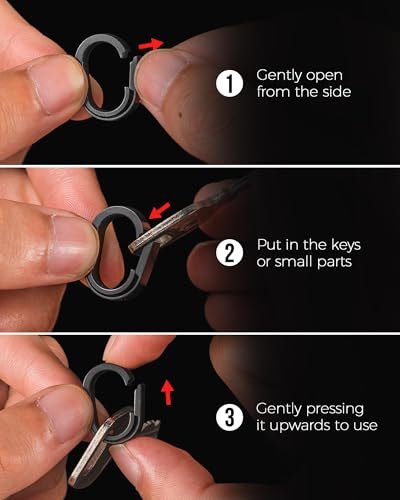 1 Gently open from the side

2 Put in the keys or small parts

3 Gently pressing it upwards to use