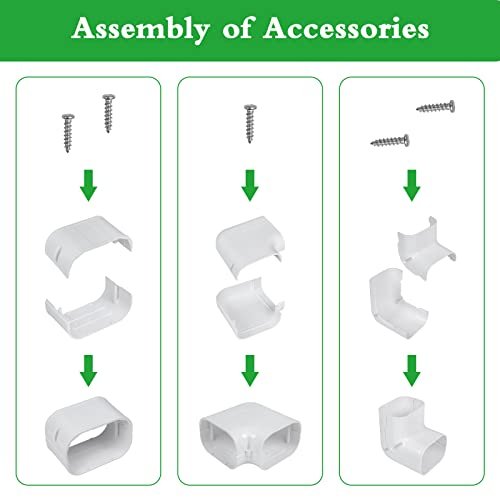 Assembly of Accessories