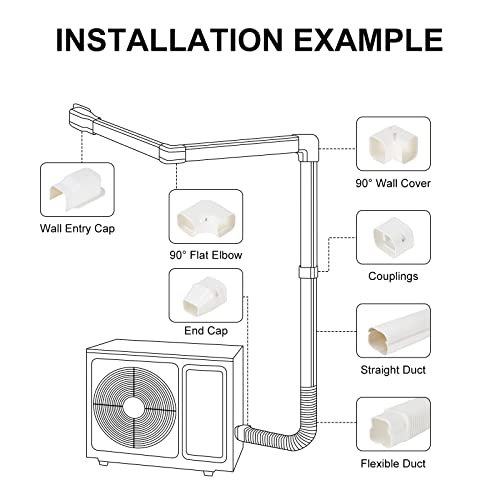 INSTALLATION EXAMPLE

Wall Entry Cap

90° Flat Elbow

End Cap

90° Wall Cover

Couplings

Straight Duct

Flexible Duct