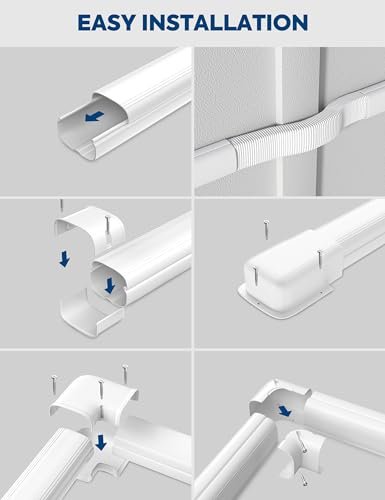 EASY INSTALLATION