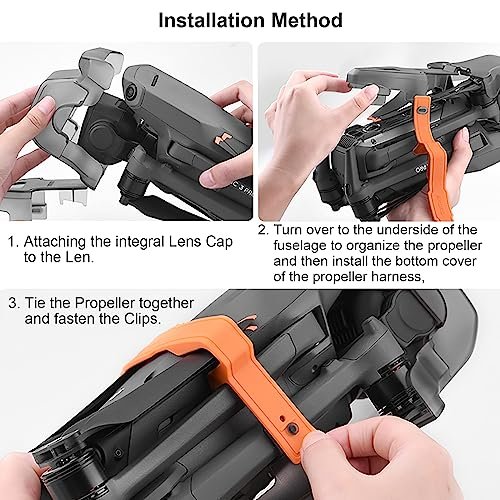 Installation Method

1. Attaching the integral Lens Cap to the Len.

2. Turn over to the underside of the fuselage to organize the propeller and then install the bottom cover of the propeller harness,

3. Tie the Propeller together and fasten the Clips.