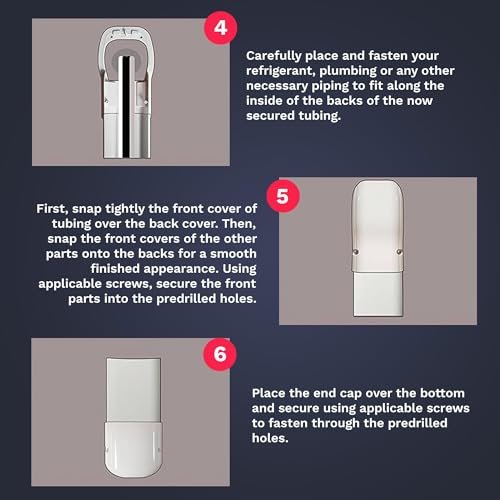 4

Carefully place and fasten your refrigerant, plumbing or any other necessary piping to fit along the inside of the backs of the now secured tubing.

5

First, snap tightly the front cover of tubing over the back cover. Then, snap the front covers of the other parts onto the backs for a smooth finished appearance. Using applicable screws, secure the front parts into the predrilled holes.

6

Place the end cap over the bottom and secure using applicable screws to fasten through the predrilled holes.