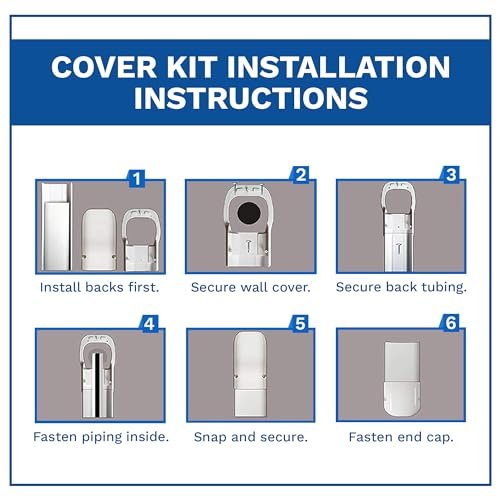 COVER KIT INSTALLATION INSTRUCTIONS

1
Install backs first.

2
Secure wall cover.

3
Secure back tubing.

4
Fasten piping inside.

5
Snap and secure.

6
Fasten end cap.