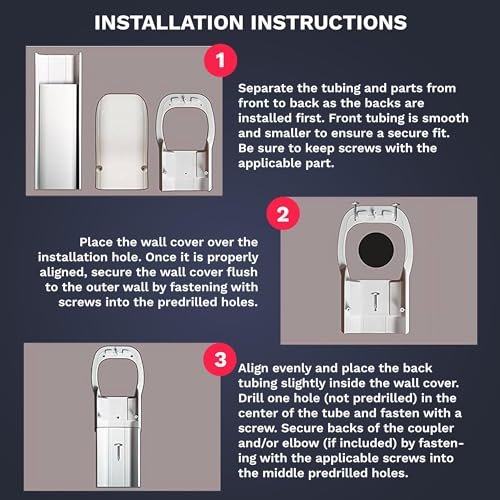 INSTALLATION INSTRUCTIONS

1

Separate the tubing and parts from front to back as the backs are installed first. Front tubing is smooth and smaller to ensure a secure fit. Be sure to keep screws with the applicable part.

2

Place the wall cover over the installation hole. Once it is properly aligned, secure the wall cover flush to the outer wall by fastening with screws into the predrilled holes.

3

Align evenly and place the back tubing slightly inside the wall cover. Drill one hole (not predrilled) in the center of the tube and fasten with a screw. Secure backs of the coupler and/or elbow (if included) by fastening with the applicable screws into the middle predrilled holes.