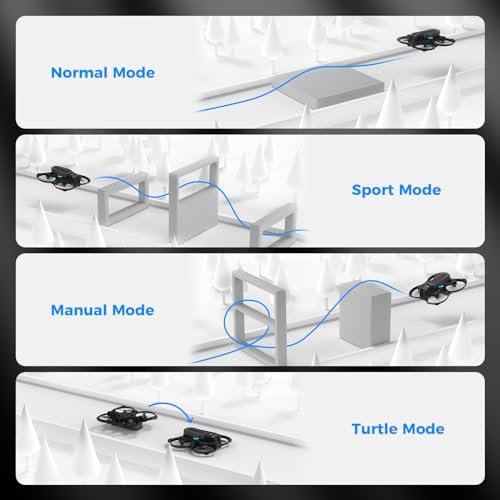 Normal Mode

Sport Mode

Manual Mode

Turtle Mode