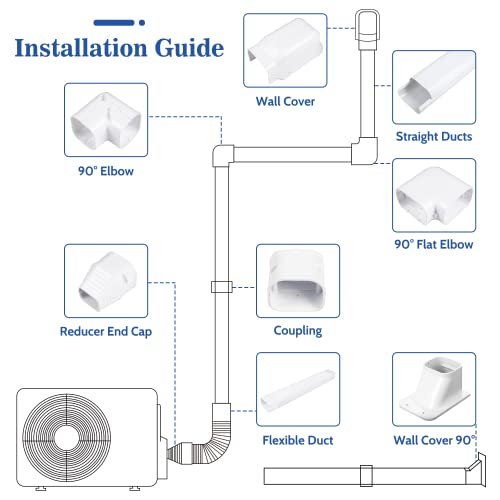 Installation Guide

Wall Cover

Straight Ducts

90° Elbow

90° Flat Elbow

Reducer End Cap

Coupling

Flexible Duct

Wall Cover 90°