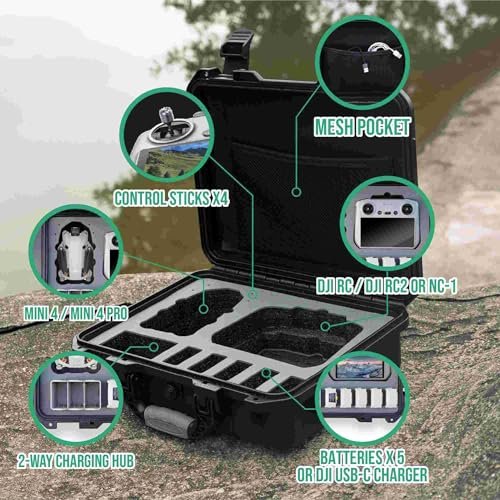 MESH POCKET

CONTROL STICKS X4

DJI RC / DJI RC2 OR NC-1

MINI 4 / MINI 4 PRO

2-WAY CHARGING HUB

BATTERIES X 5
OR DJI USB-C CHARGER