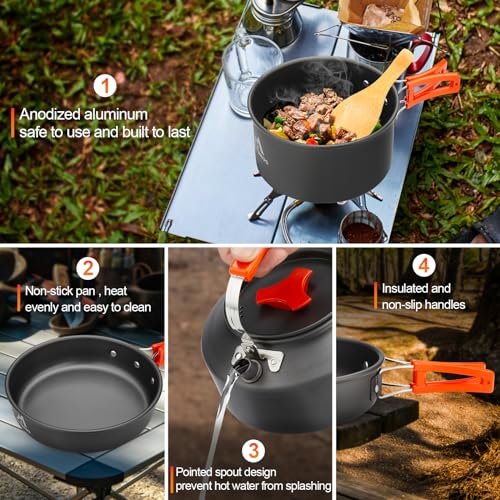 1

Anodized aluminum
safe to use and built to last

2

Non-stick pan , heat
evenly and easy to clean

3

Pointed spout design
prevent hot water from splashing

4

Insulated and
non-slip handles