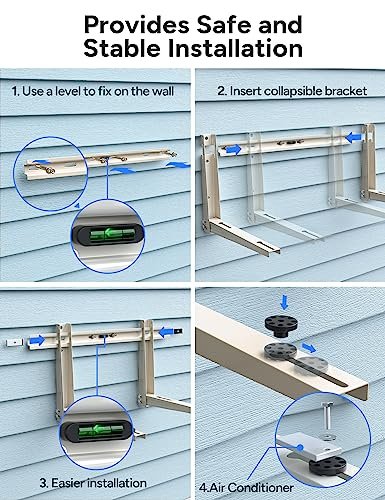 Provides Safe and Stable Installation

1. Use a level to fix on the wall

2. Insert collapsible bracket

3. Easier installation

4.Air Conditioner