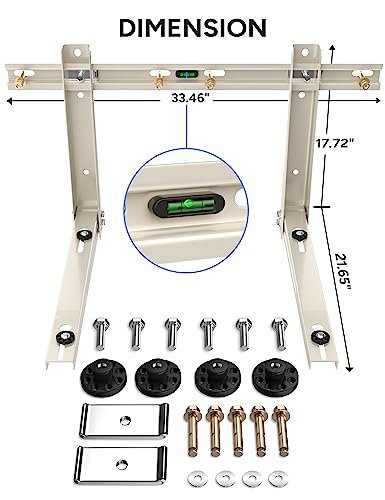 DIMENSION

33.46"

17.72"

21.65"