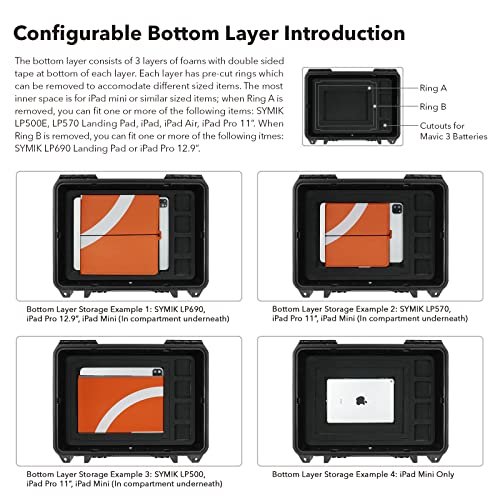 Configurable Bottom Layer Introduction

The bottom layer consists of 3 layers of foams with double sided tape at bottom of each layer. Each layer has pre-cut rings which can be removed to accomodate different sized items. The most inner space is for iPad mini or similar sized items; when Ring A is removed, you can fit one or more of the following items: SYMIK LP500E, LP570 Landing Pad, iPad, iPad Air, iPad Pro 11". When Ring B is removed, you can fit one or more of the following itmes: SYMIK LP690 Landing Pad or iPad Pro 12.9".

Ring A

Ring B

Cutouts for Mavic 3 Batteries

Bottom Layer Storage Example 1: SYMIK LP690, iPad Pro 12.9", iPad Mini (In compartment underneath)

Bottom Layer Storage Example 2: SYMIK LP570, iPad Pro 11", iPad Mini (In compartment underneath)

Bottom Layer Storage Example 3: SYMIK LP500, iPad Pro 11", iPad Mini (In compartment underneath)

Bottom Layer Storage Example 4: iPad Mini Only