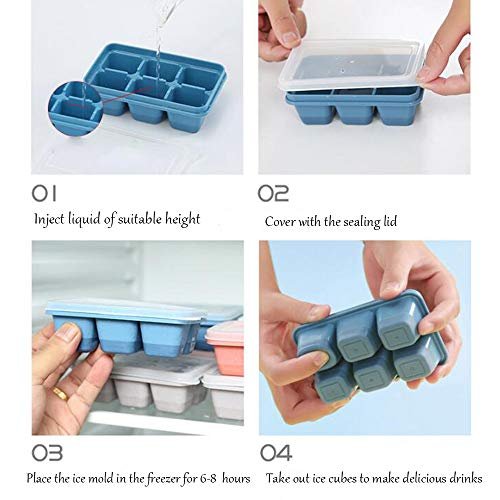 01

Inject liquid of suitable height

02

Cover with the sealing lid

03

Place the ice mold in the freezer for 6-8 hours

04

Take out ice cubes to make delicious drinks