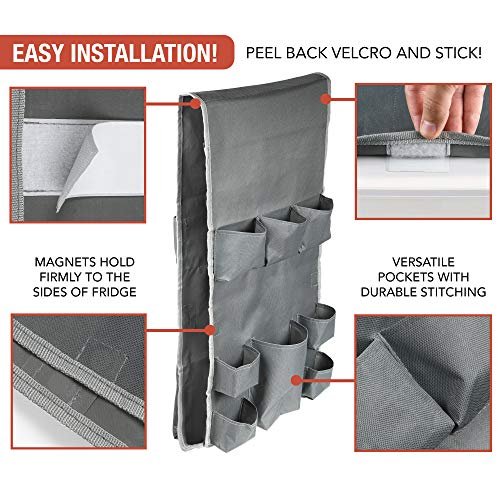 EASY INSTALLATION!

PEEL BACK VELCRO AND STICK!

MAGNETS HOLD FIRMLY TO THE SIDES OF FRIDGE

VERSATILE POCKETS WITH DURABLE STITCHING