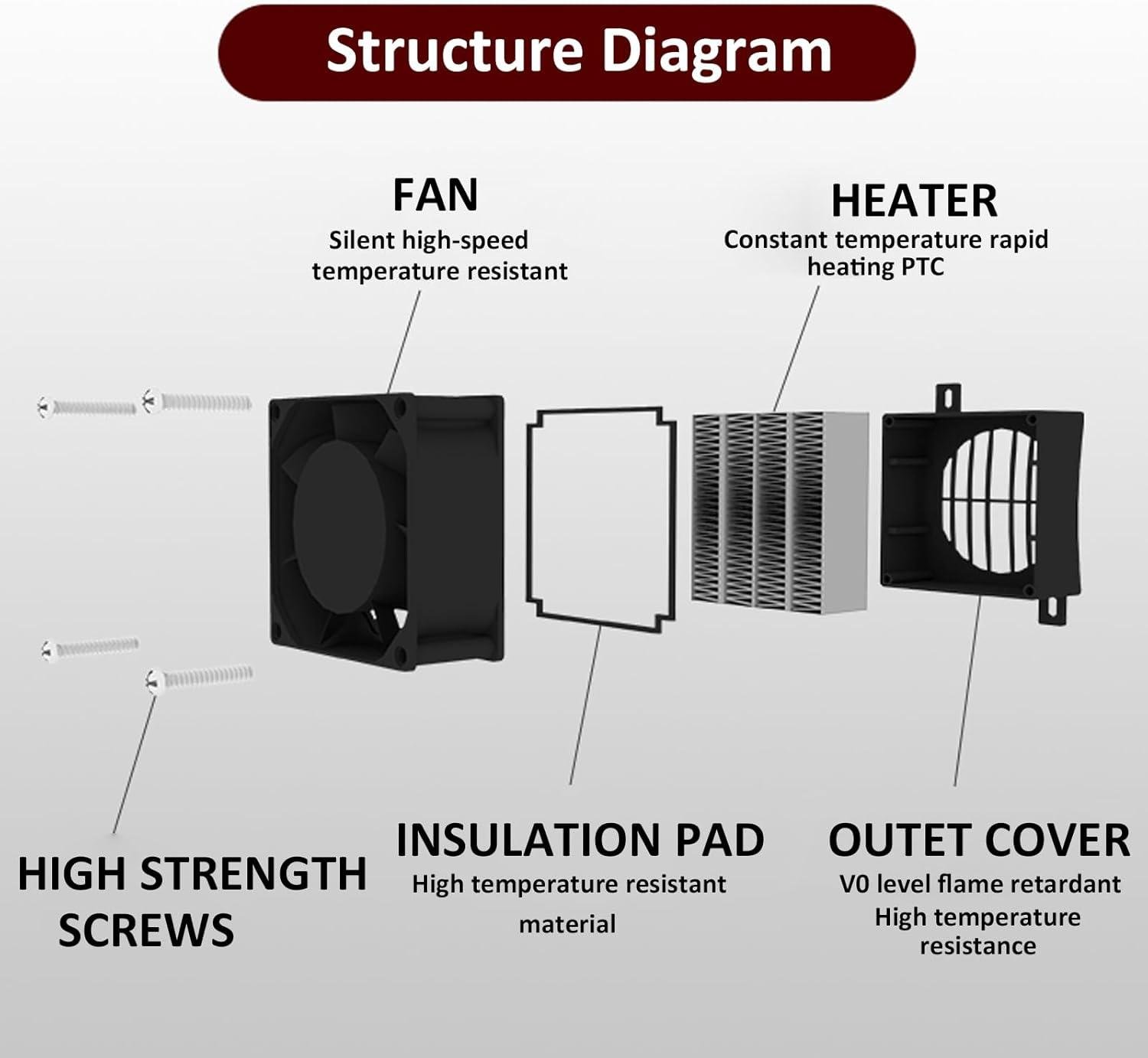 Structure Diagram

FAN
Silent high-speed temperature resistant

HEATER
Constant temperature rapid heating PTC

HIGH STRENGTH SCREWS

INSULATION PAD
High temperature resistant material

OUTET COVER
V0 level flame retardant
High temperature resistance